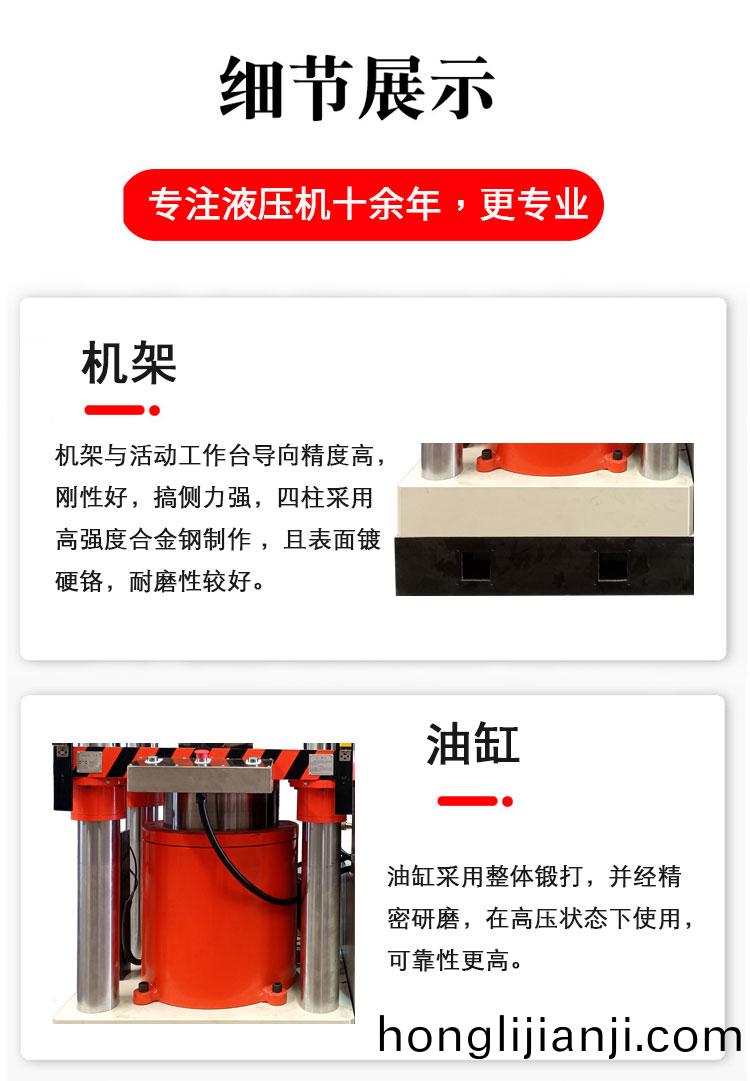 细节展示

专注液压机十余年，更专业

机架

机架与活动工作台导向精度高，刚性好，搞侧力强，四柱采用高强度合金钢制作，且表面镀硬铬，耐磨性较好。

油缸

油缸采用整体锻打，并经精密研磨，在高压状态下使用，可靠性更高。

honglijianji.com